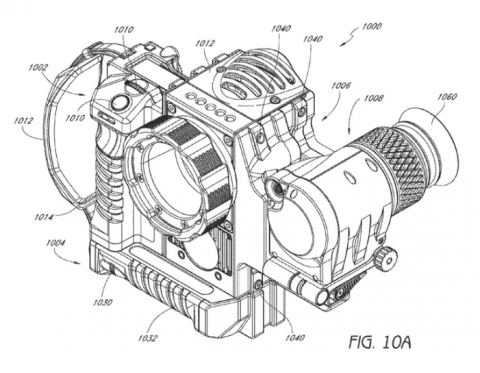 1010
1012
1040
1040
1000
1002
1006
1008
1060
1010
1012
1014
1004
1030
1032
1040
FIG. 10A